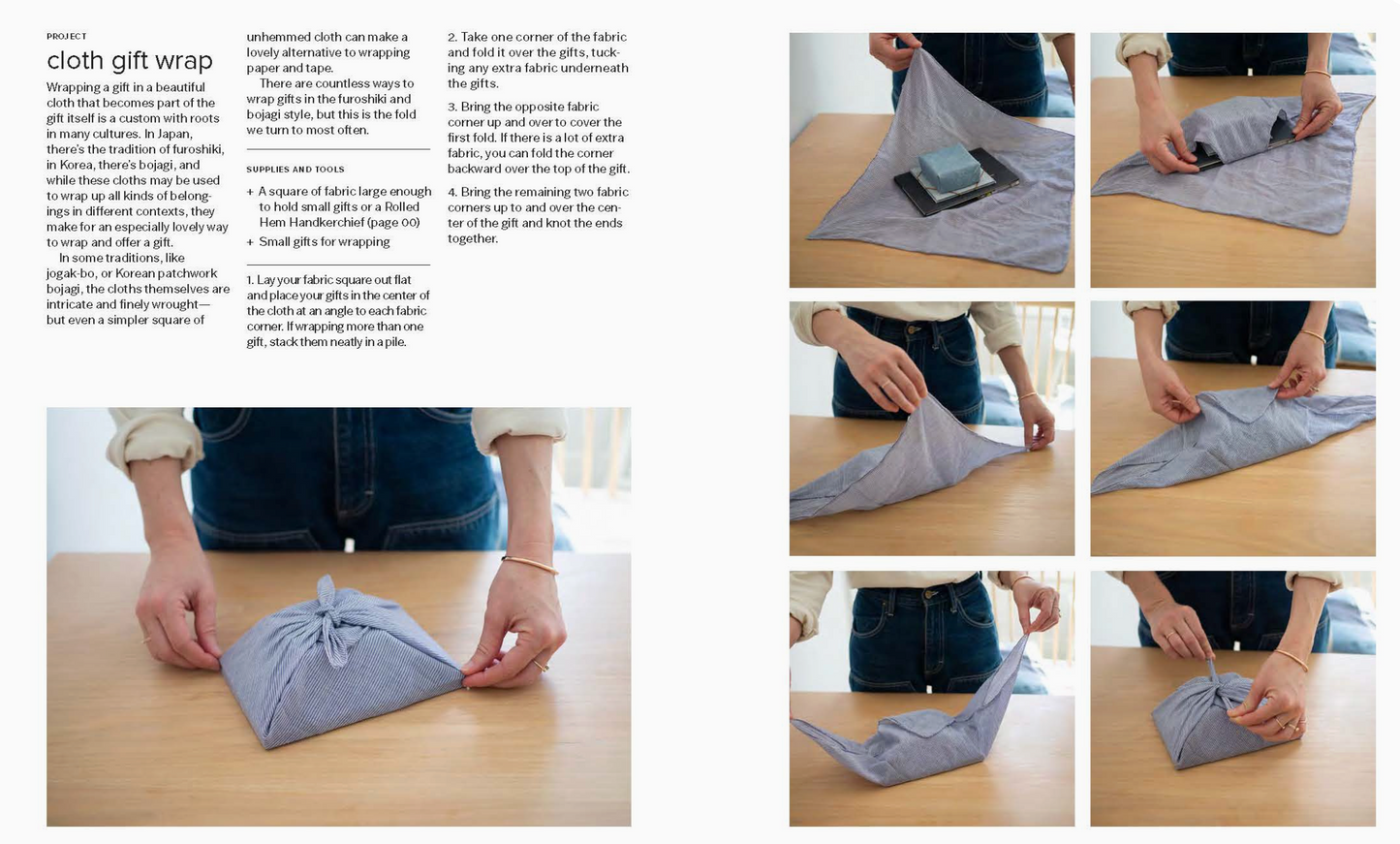 PROJECT

cloth gift wrap

Wrapping a gift in a beautiful cloth that becomes part of the gift itself is a custom with roots in many cultures. In Japan, there's the tradition of furoshiki, in Korea, there's bojagi, and while these cloths may be used to wrap up all kinds of belongings in different contexts, they make for an especially lovely way to wrap and offer a gift.

In some traditions, like jogak-bo, or Korean patchwork bojagi, the cloths themselves are intricate and finely wrought—but even a simpler square of unhemmed cloth can make a lovely alternative to wrapping paper and tape.

There are countless ways to wrap gifts in the furoshiki and bojagi style, but this is the fold we turn to most often.

SUPPLIES AND TOOLS

+ A square of fabric large enough to hold small gifts or a Rolled Hem Handkerchief (page 00)

+ Small gifts for wrapping

1. Lay your fabric square out flat and place your gifts in the center of the cloth at an angle to each fabric corner. If wrapping more than one gift, stack them neatly in a pile.

2. Take one corner of the fabric and fold it over the gifts, tucking any extra fabric underneath the gifts.

3. Bring the opposite fabric corner up and over to cover the first fold. If there is a lot of extra fabric, you can fold the corner backward over the top of the gift.

4. Bring the remaining two fabric corners up to and over the center of the gift and knot the ends together.